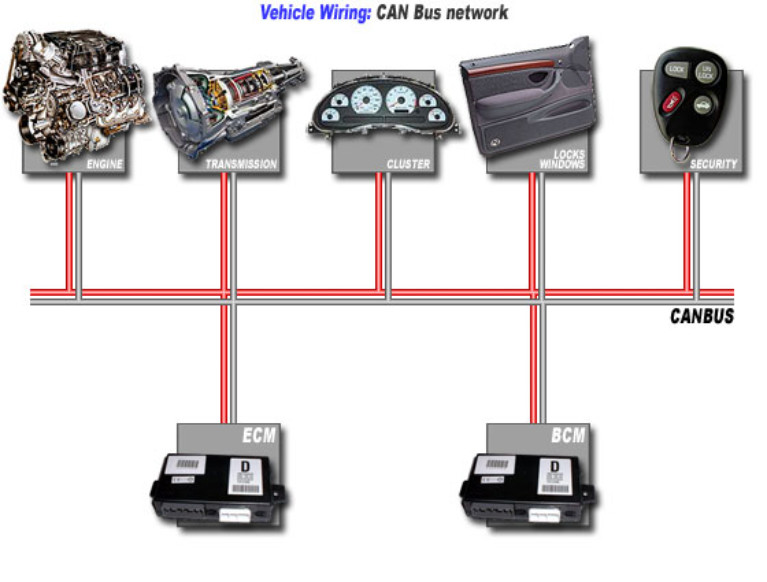 Vehicle Wiring: CAN Bus network

ENGINE

TRANSMISSION

CLUSTER

LOCKS WINDOWS

LOCK

UN LOCK

SECURITY

CANBUS

ECM

D

BCM

D